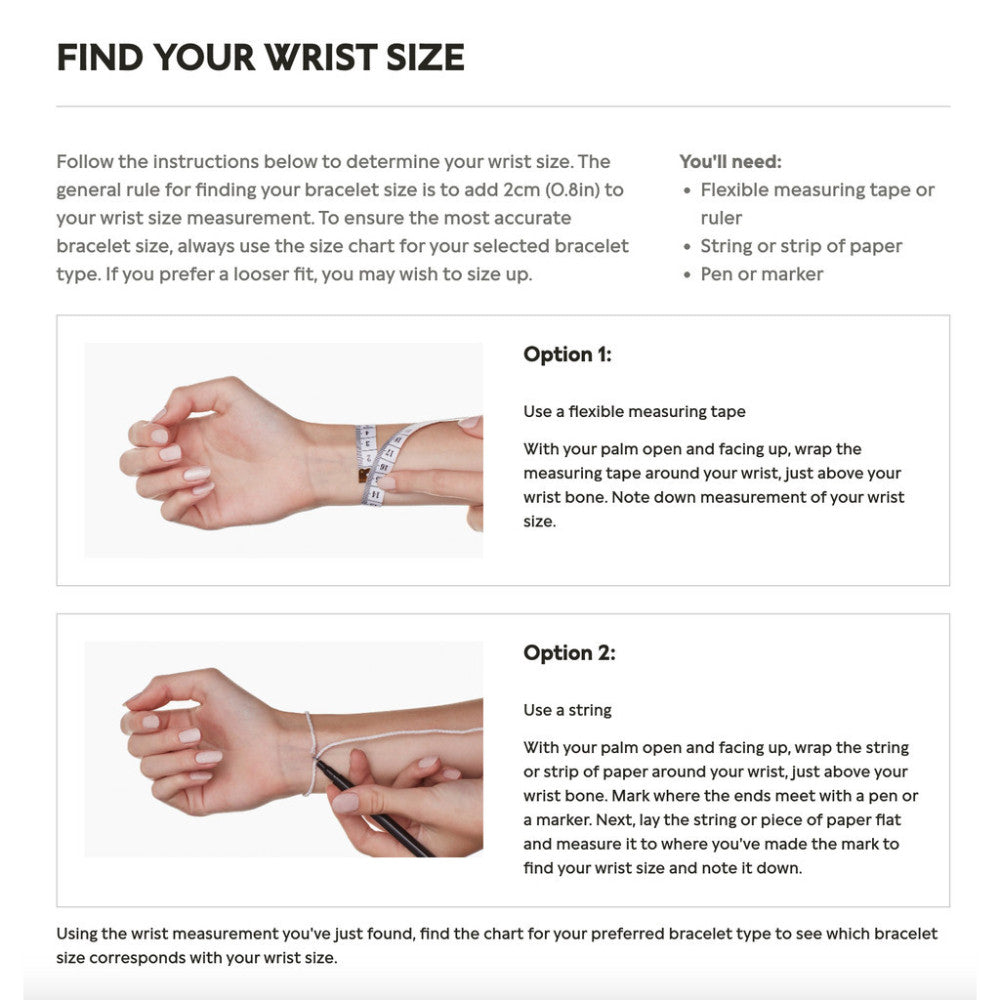 FIND YOUR WRIST SIZE

Follow the instructions below to determine your wrist size. The general rule for finding your bracelet size is to add 2cm (0.8in) to your wrist size measurement. To ensure the most accurate bracelet size, always use the size chart for your selected bracelet type. If you prefer a looser fit, you may wish to size up.

You'll need:
• Flexible measuring tape or ruler
• String or strip of paper
• Pen or marker

Option 1:

Use a flexible measuring tape

With your palm open and facing up, wrap the measuring tape around your wrist, just above your wrist bone. Note down measurement of your wrist size.

Option 2:

Use a string

With your palm open and facing up, wrap the string or strip of paper around your wrist, just above your wrist bone. Mark where the ends meet with a pen or a marker. Next, lay the string or piece of paper flat and measure it to where you've made the mark to find your wrist size and note it down.

Using the wrist measurement you've just found, find the chart for your preferred bracelet type to see which bracelet size corresponds with your wrist size.